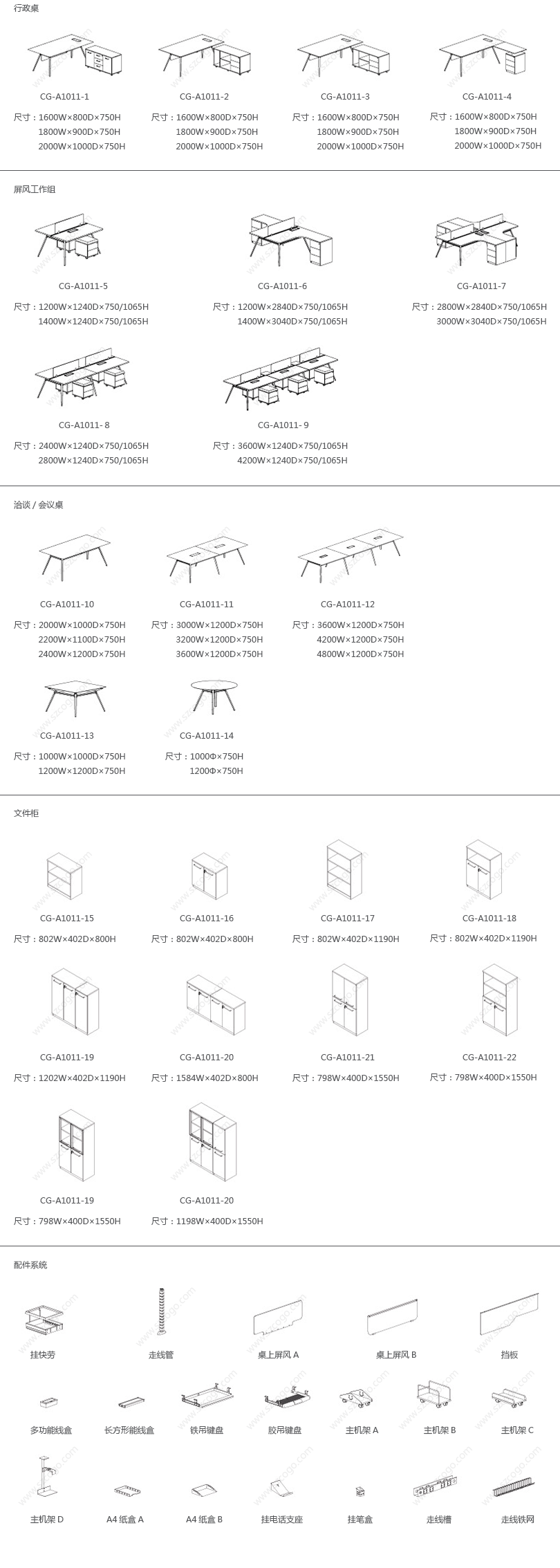 行政桌

CG-A1011-1
尺寸：1600W×800D×750H
1800W×900D×750H
2000W×1000D×750H

CG-A1011-2
尺寸：1600W×800D×750H
1800W×900D×750H
2000W×1000D×750H

CG-A1011-3
尺寸：1600W×800D×750H
1800W×900D×750H
2000W×1000D×750H

CG-A1011-4
尺寸：1600W×800D×750H
1800W×900D×750H
2000W×1000D×750H

屏风工作组

CG-A1011-5
尺寸：1200W×1240D×750/1065H
1400W×1240D×750/1065H

CG-A1011-6
尺寸：1200W×2840D×750/1065H
1400W×3040D×750/1065H

CG-A1011-7
尺寸：2800W×2840D×750/1065H
3000W×3040D×750/1065H

CG-A1011- 8
尺寸：2400W×1240D×750/1065H
2800W×1240D×750/1065H

CG-A1011- 9
尺寸：3600W×1240D×750/1065H
4200W×1240D×750/1065H

洽谈 / 会议桌

CG-A1011-10
尺寸：2000W×1000D×750H
2200W×1100D×750H
2400W×1200D×750H

CG-A1011-11
尺寸：3000W×1200D×750H
3200W×1200D×750H
3600W×1200D×750H

CG-A1011-12
尺寸：3600W×1200D×750H
4200W×1200D×750H
4800W×1200D×750H

CG-A1011-13
尺寸：1000W×1000D×750H
1200W×1200D×750H

CG-A1011-14
尺寸：1000Φ×750H
1200Φ×750H

文件柜

CG-A1011-15
尺寸：802W×402D×800H

CG-A1011-16
尺寸：802W×402D×800H

CG-A1011-17
尺寸：802W×402D×1190H

CG-A1011-18
尺寸：802W×402D×1190H

CG-A1011-19
尺寸：1202W×402D×1190H

CG-A1011-20
尺寸：1584W×402D×800H

CG-A1011-21
尺寸：798W×400D×1550H

CG-A1011-22
尺寸：798W×400D×1550H

CG-A1011-19
尺寸：798W×400D×1550H

CG-A1011-20
尺寸：1198W×400D×1550H

配件系统

挂快劳
走线管
桌上屏风 A
桌上屏风 B
挡板

多功能线盒
长方形能线盒
铁吊键盘
胶吊键盘
主机架 A
主机架 B
主机架 C

主机架 D
A4 纸盒 A
A4 纸盒 B
挂电话支座
挂笔盒
走线槽
走线铁网